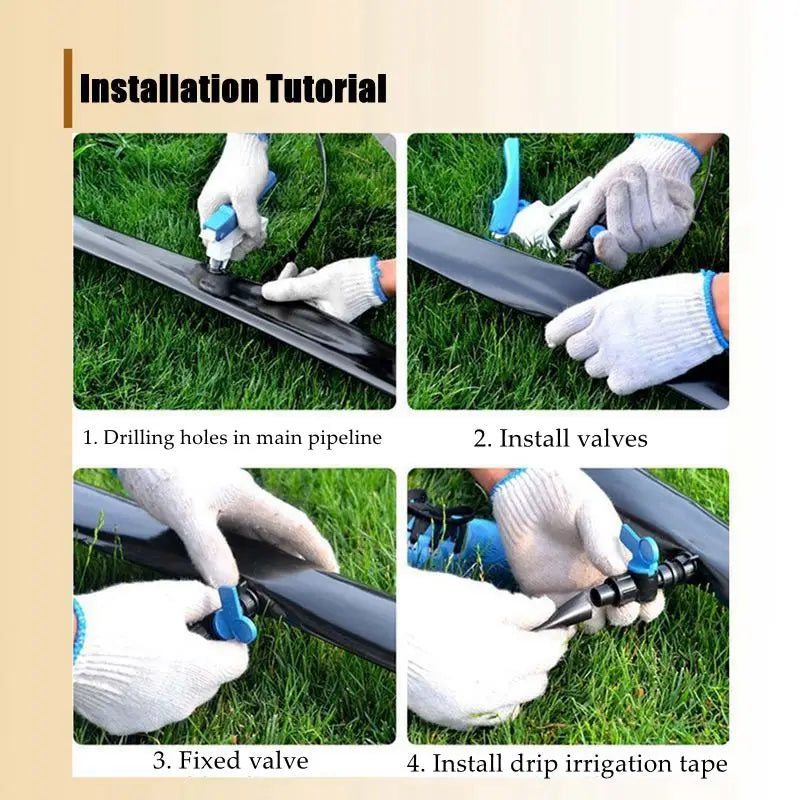 Installation Tutorial

1. Drilling holes in main pipeline

2. Install valves

3. Fixed valve

4. Install drip irrigation tape