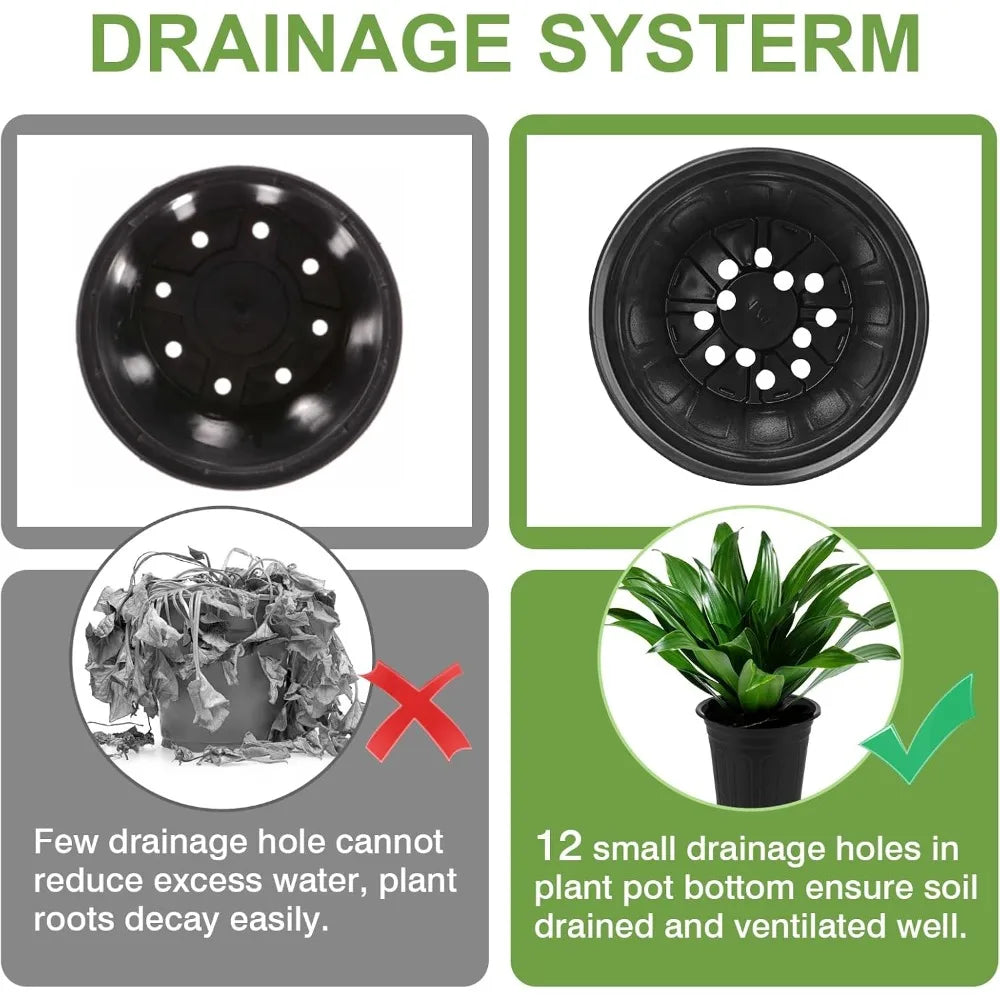 DRAINAGE SYSTERM

Few drainage hole cannot reduce excess water, plant roots decay easily.

12 small drainage holes in plant pot bottom ensure soil drained and ventilated well.